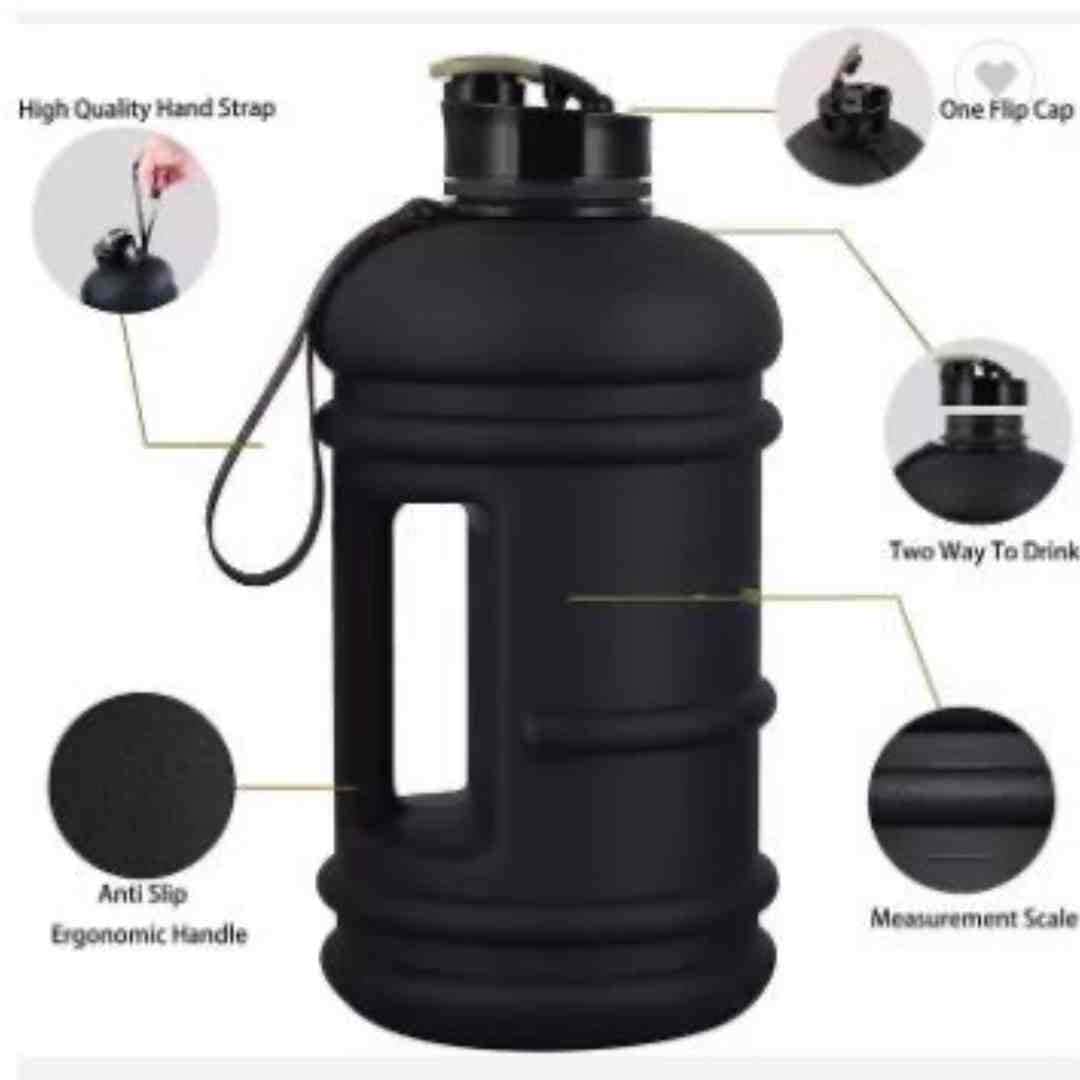 High Quality Hand Strap

One Flip Cap

Two Way To Drink

Anti Slip
Ergonomic Handle

Measurement Scale